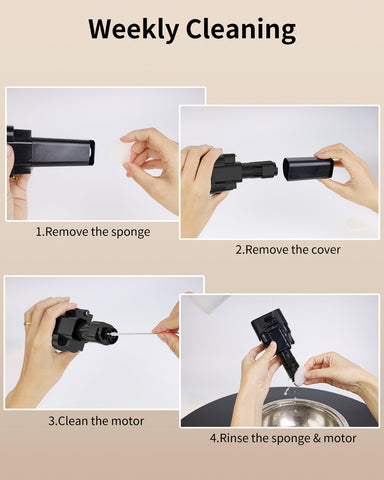 Weekly Cleaning

1.Remove the sponge

2.Remove the cover

3.Clean the motor

4.Rinse the sponge & motor