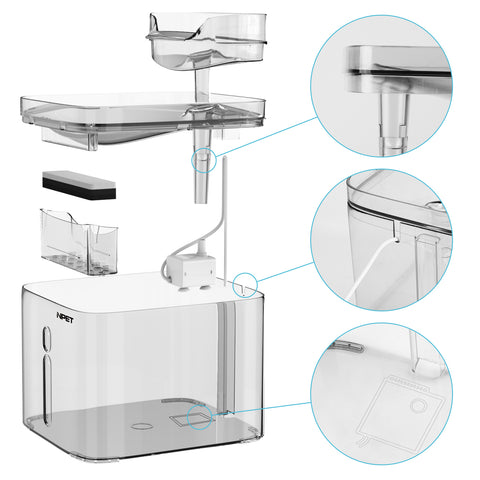 NPET